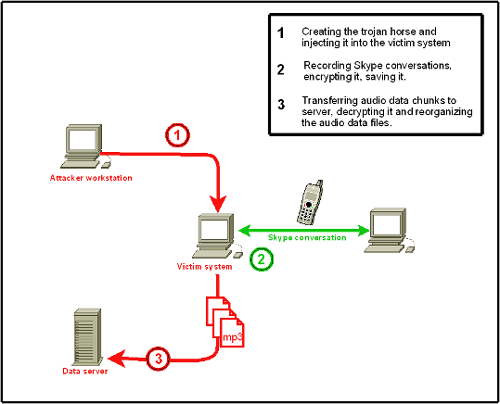 1 Creating the trojan horse and injecting it into the victim system

2 Recording Skype conversations, encrypting it, saving it.

3 Transferring audio data chunks to server, decrypting it and reorganizing the audio data files.

1

Attacker workstation

Skype conversation

Victim system

2

mp3

3

Data server